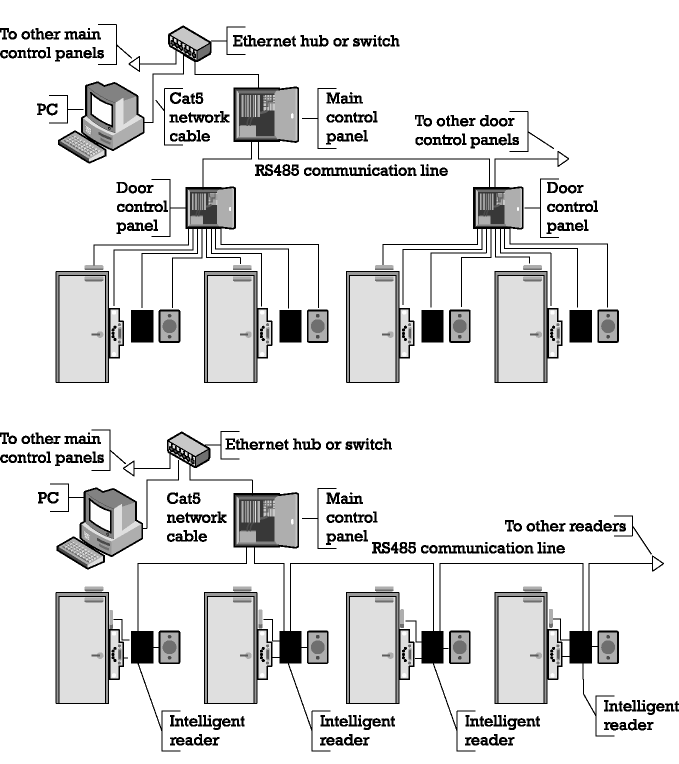 To other main control panels

Ethernet hub or switch

PC

Cat5 network cable

Main control panel

To other door control panels

RS485 communication line

Door control panel

Door control panel

To other main control panels

Ethernet hub or switch

PC

Cat5 network cable

Main control panel

To other readers

RS485 communication line

Intelligent reader

Intelligent reader

Intelligent reader

Intelligent reader